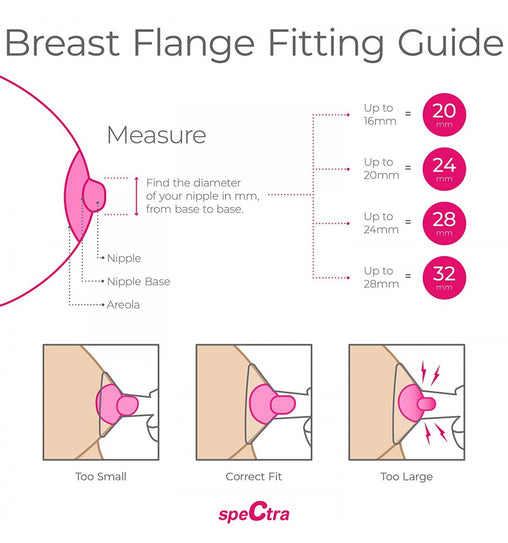 Breast Flange Fitting Guide

Measure

Find the diameter of your nipple in mm, from base to base.

Nipple

Nipple Base

Areola

Up to 16mm = 20 mm

Up to 20mm = 24 mm

Up to 24mm = 28 mm

Up to 28mm = 32 mm

Too Small

Correct Fit

Too Large

speCtra